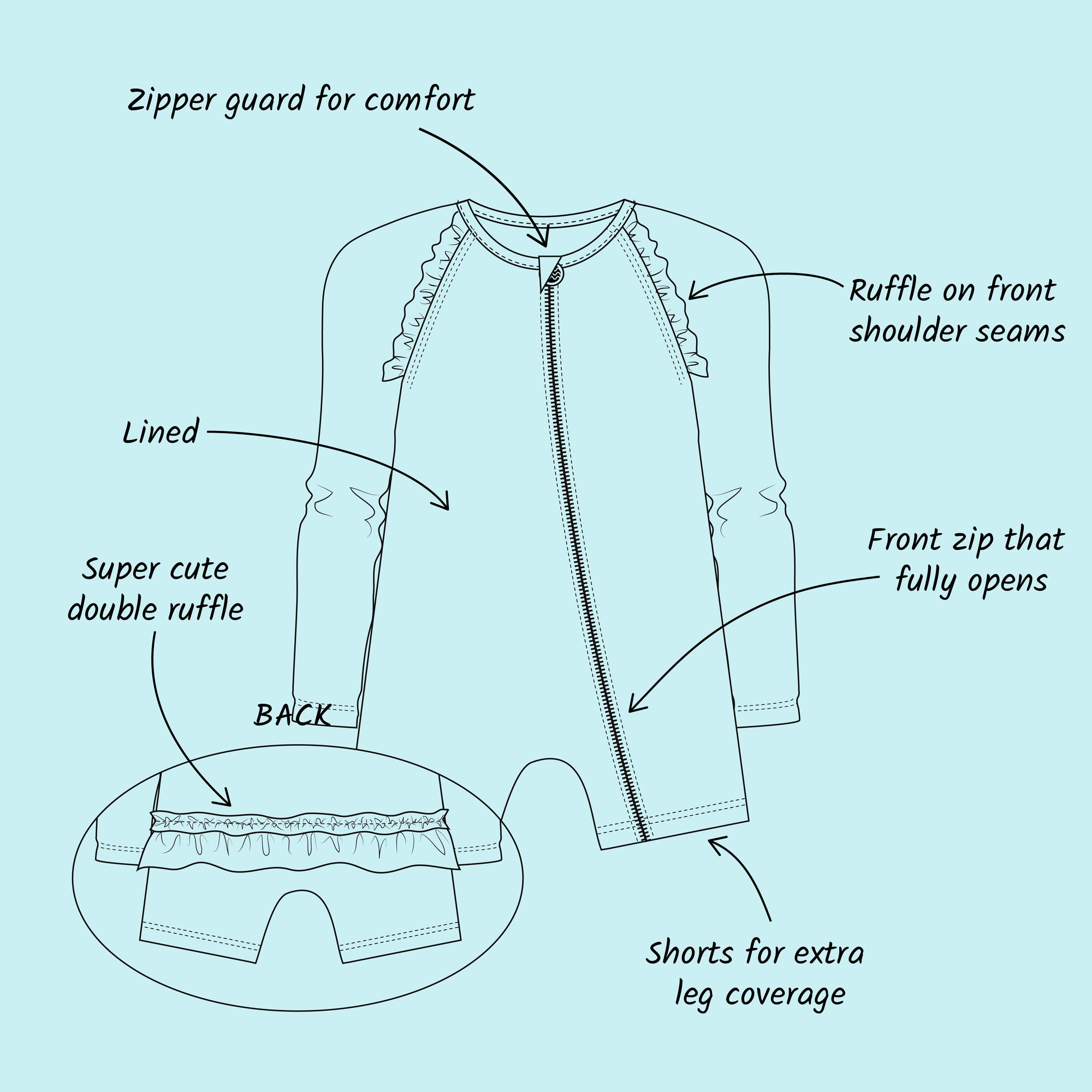 Zipper guard for comfort

Ruffle on front shoulder seams

Lined

Front zip that fully opens

Super cute double ruffle

BACK

Shorts for extra leg coverage