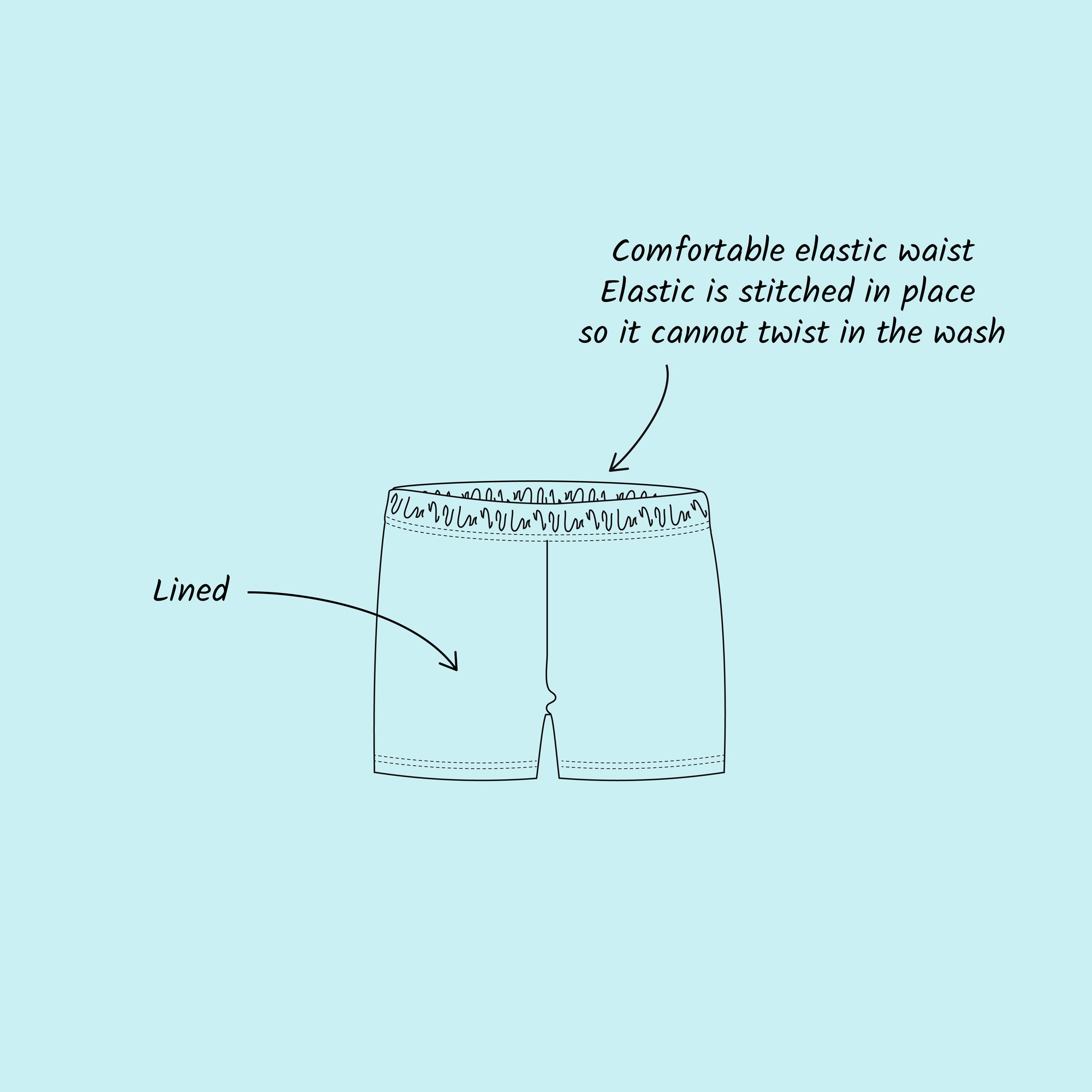 Comfortable elastic waist
Elastic is stitched in place
so it cannot twist in the wash

Lined