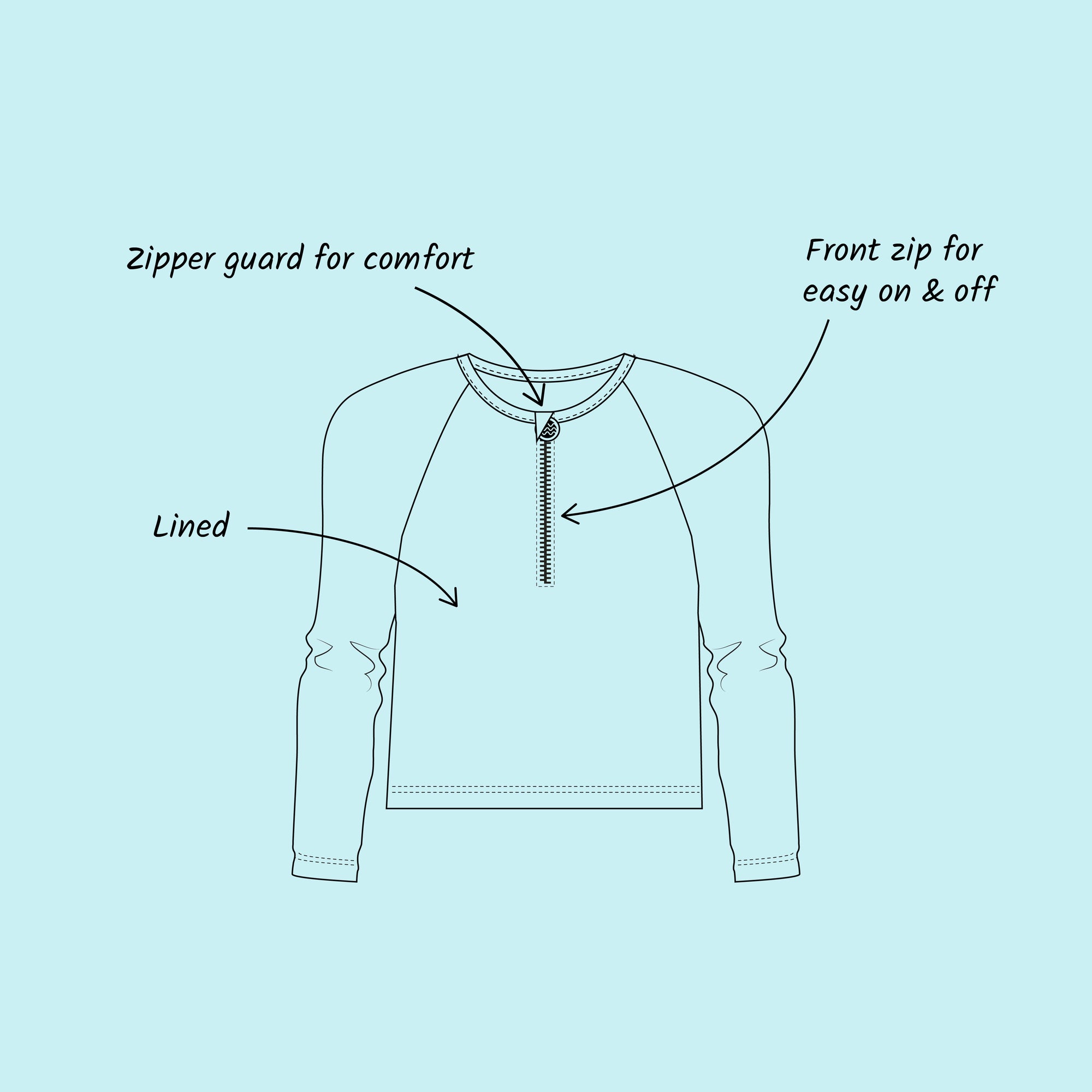 Zipper guard for comfort

Front zip for easy on & off

Lined