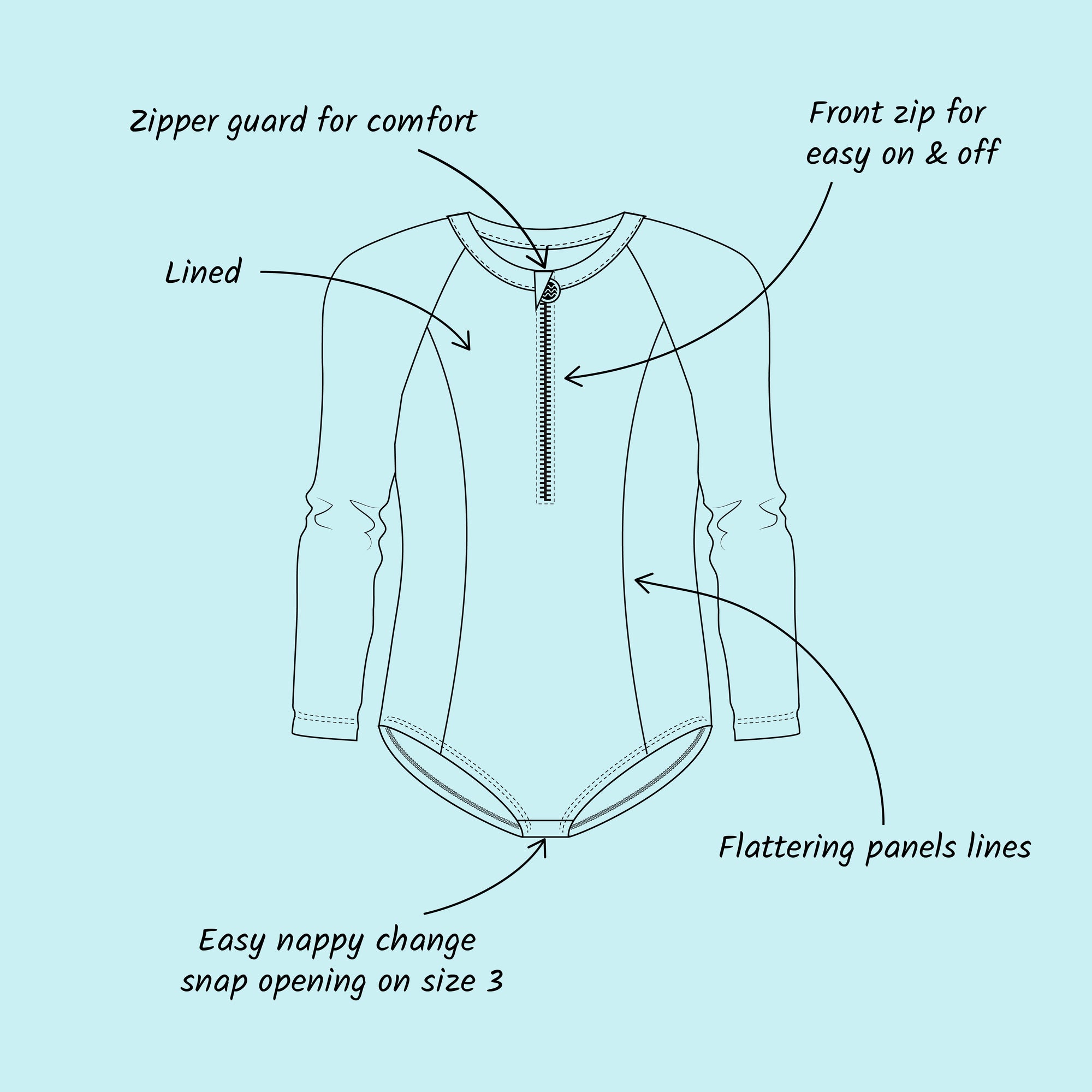 Zipper guard for comfort

Front zip for easy on & off

Lined

Flattering panels lines

Easy nappy change snap opening on size 3