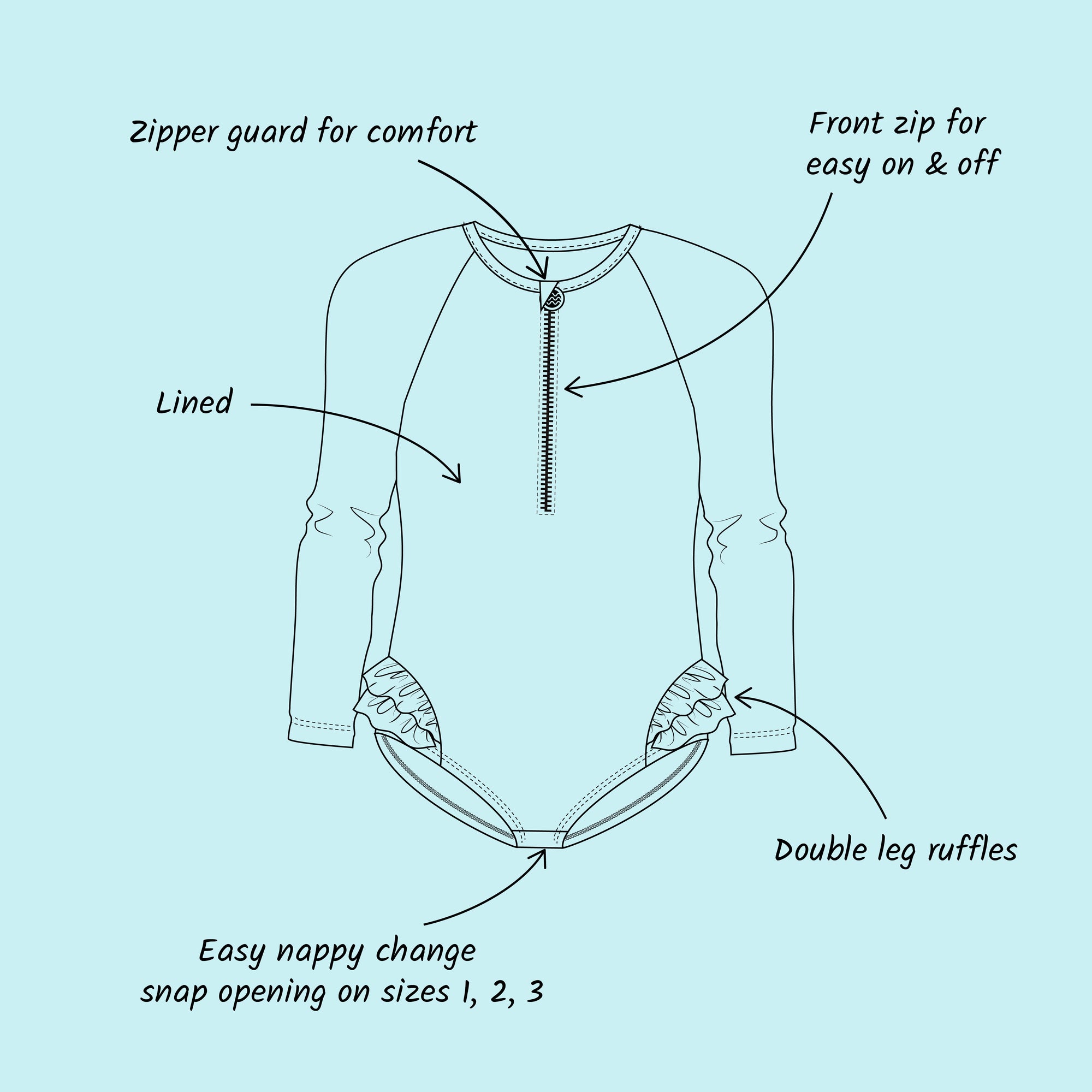 Zipper guard for comfort

Front zip for easy on & off

Lined

Double leg ruffles

Easy nappy change snap opening on sizes 1, 2, 3