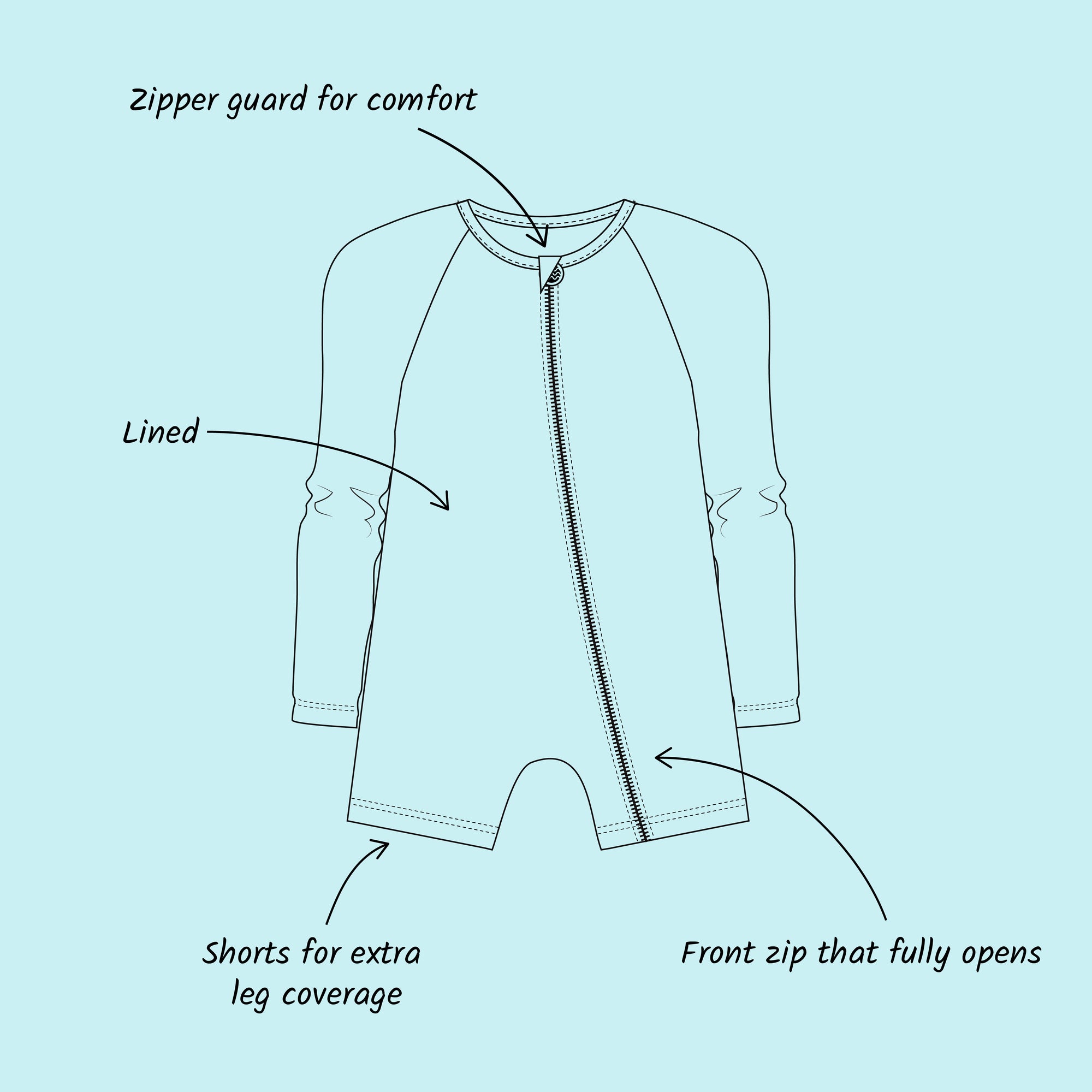 Zipper guard for comfort

Lined

Shorts for extra leg coverage

Front zip that fully opens