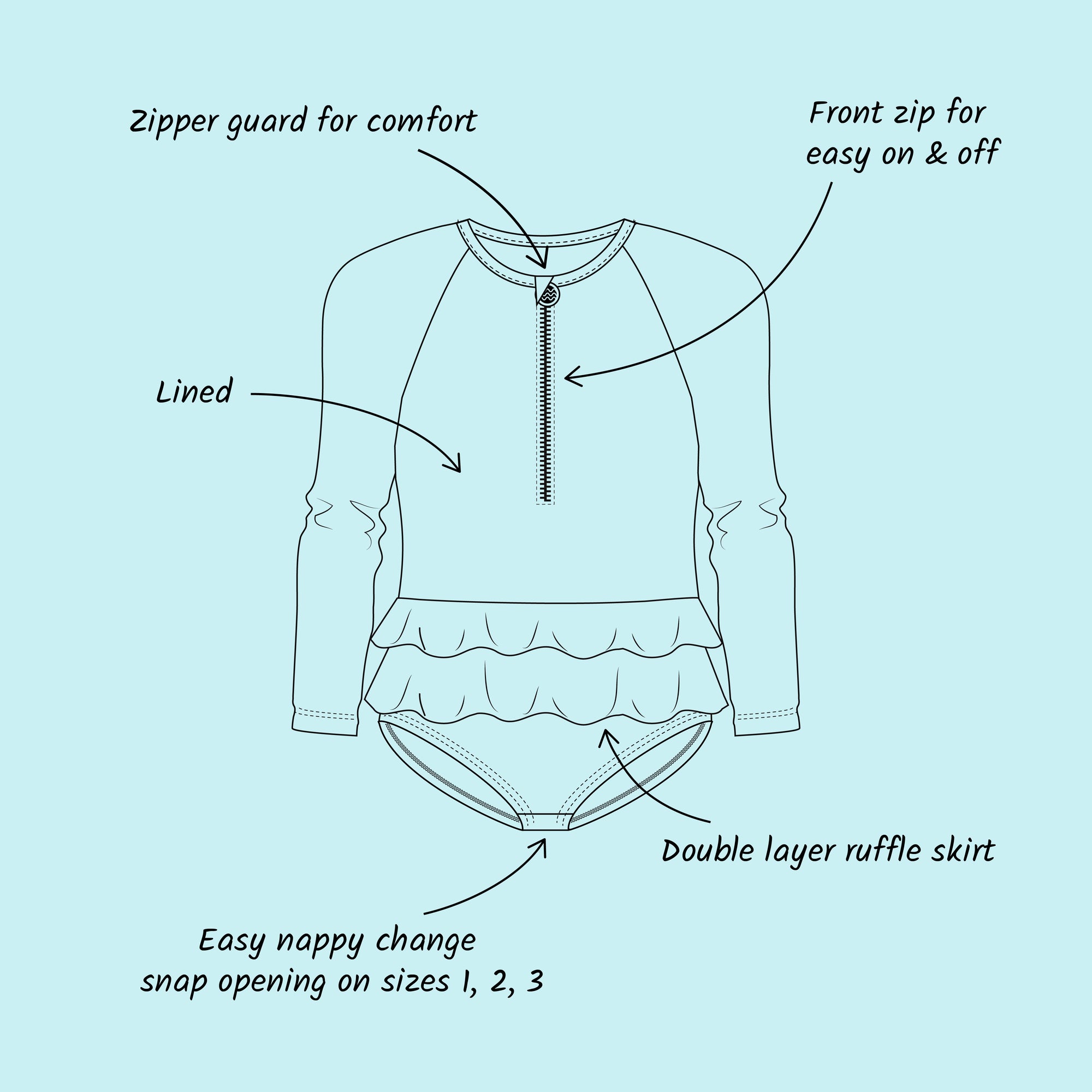 Zipper guard for comfort

Front zip for easy on & off

Lined

Double layer ruffle skirt

Easy nappy change snap opening on sizes 1, 2, 3