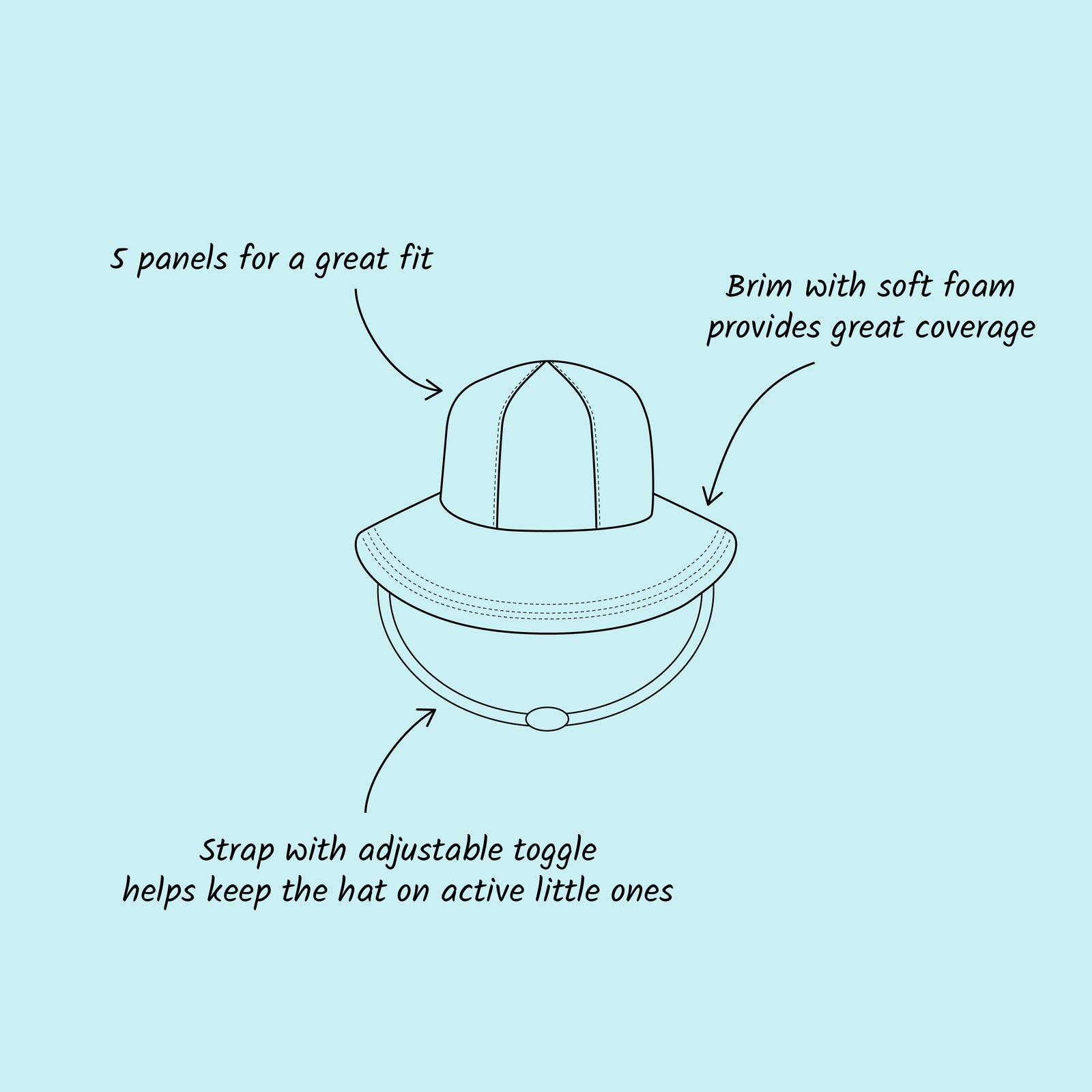 5 panels for a great fit

Brim with soft foam provides great coverage

Strap with adjustable toggle helps keep the hat on active little ones